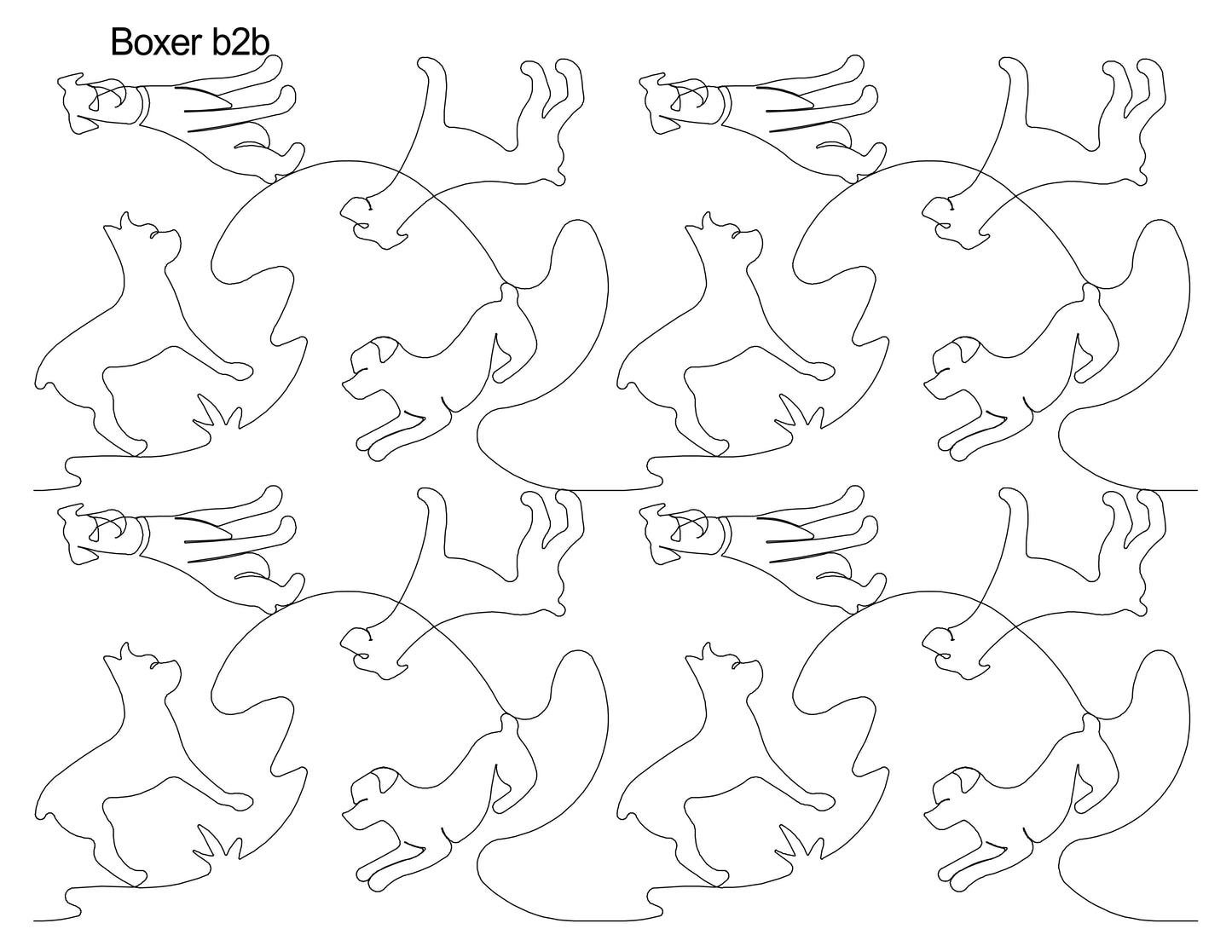 Boxer b2b