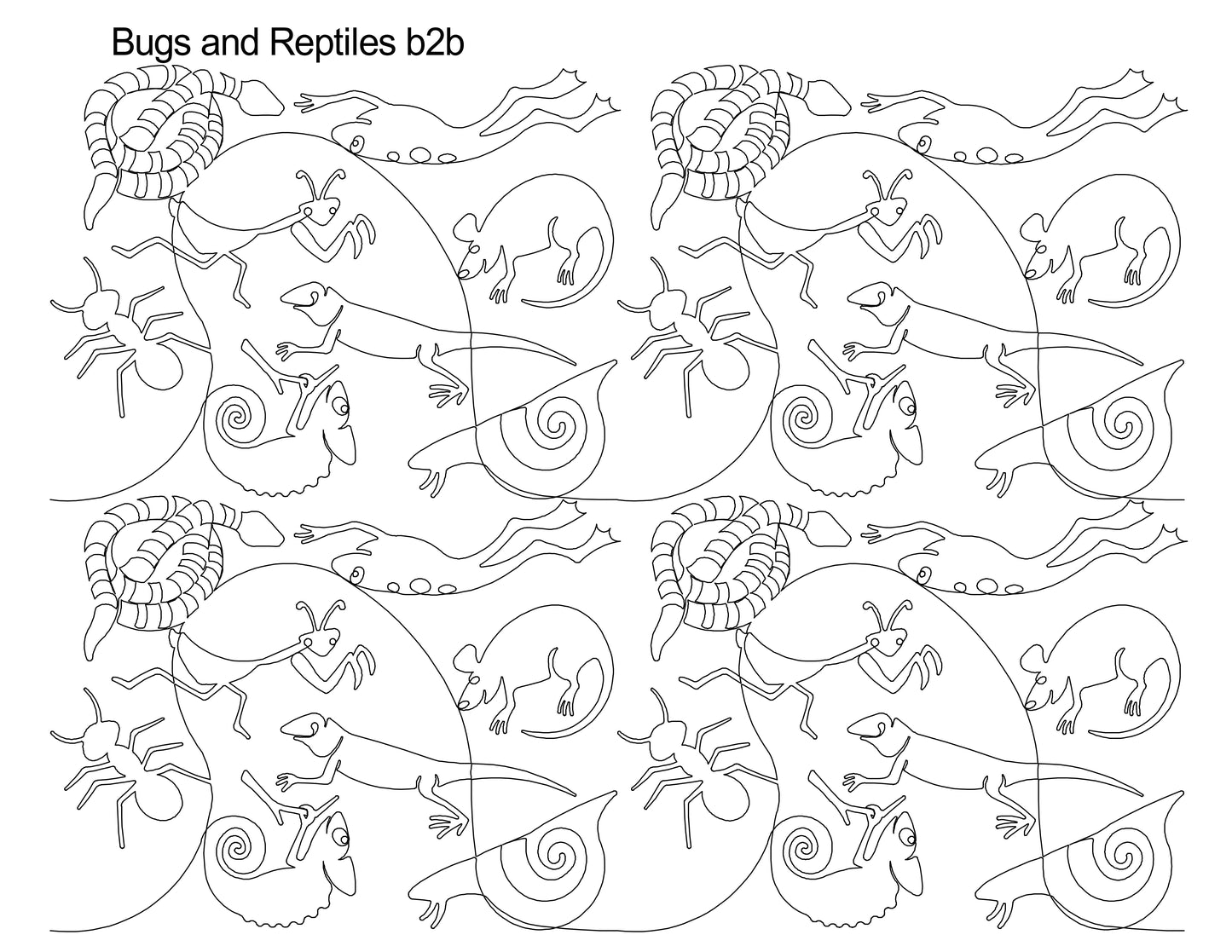 Bugs and Reptiles b2b