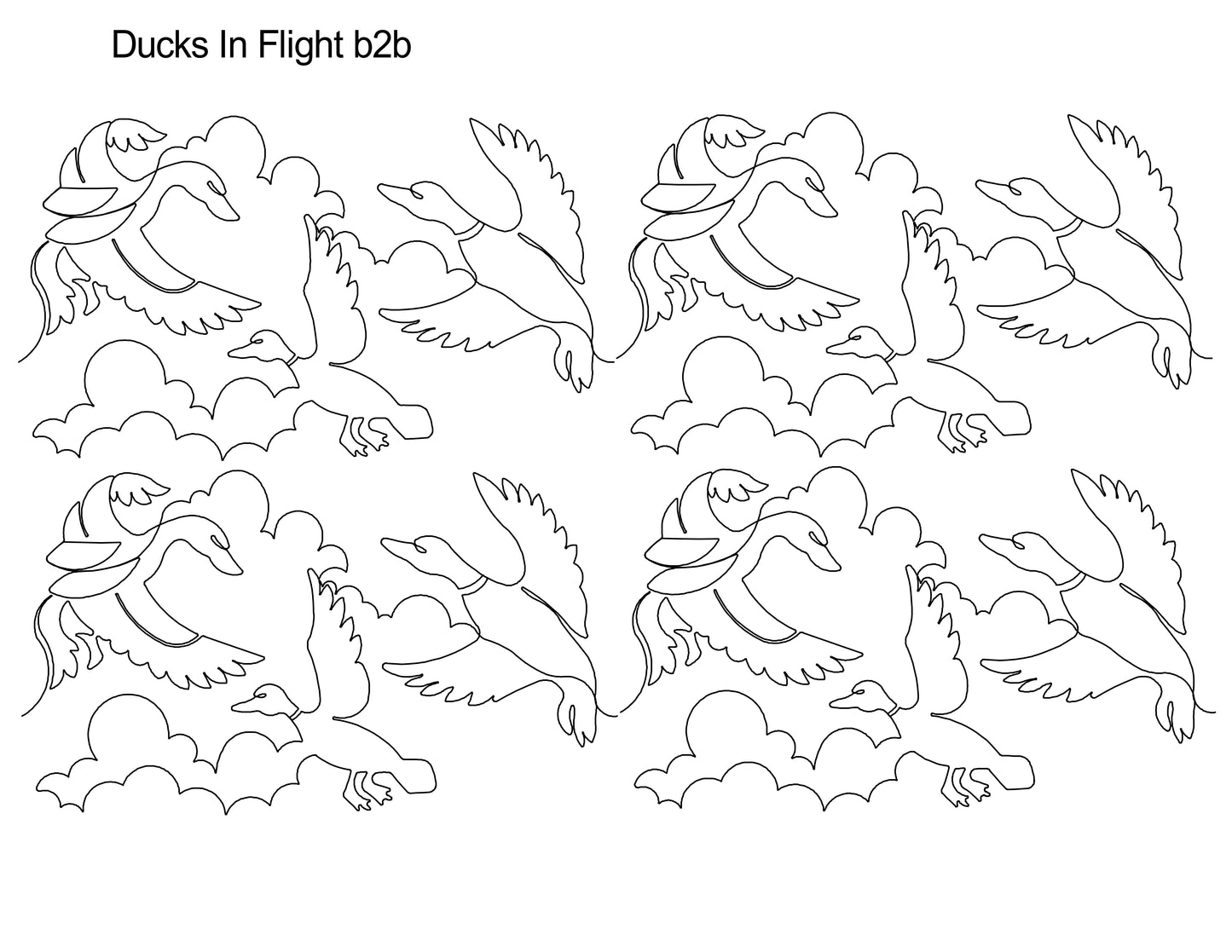 Ducks In Flight b2b