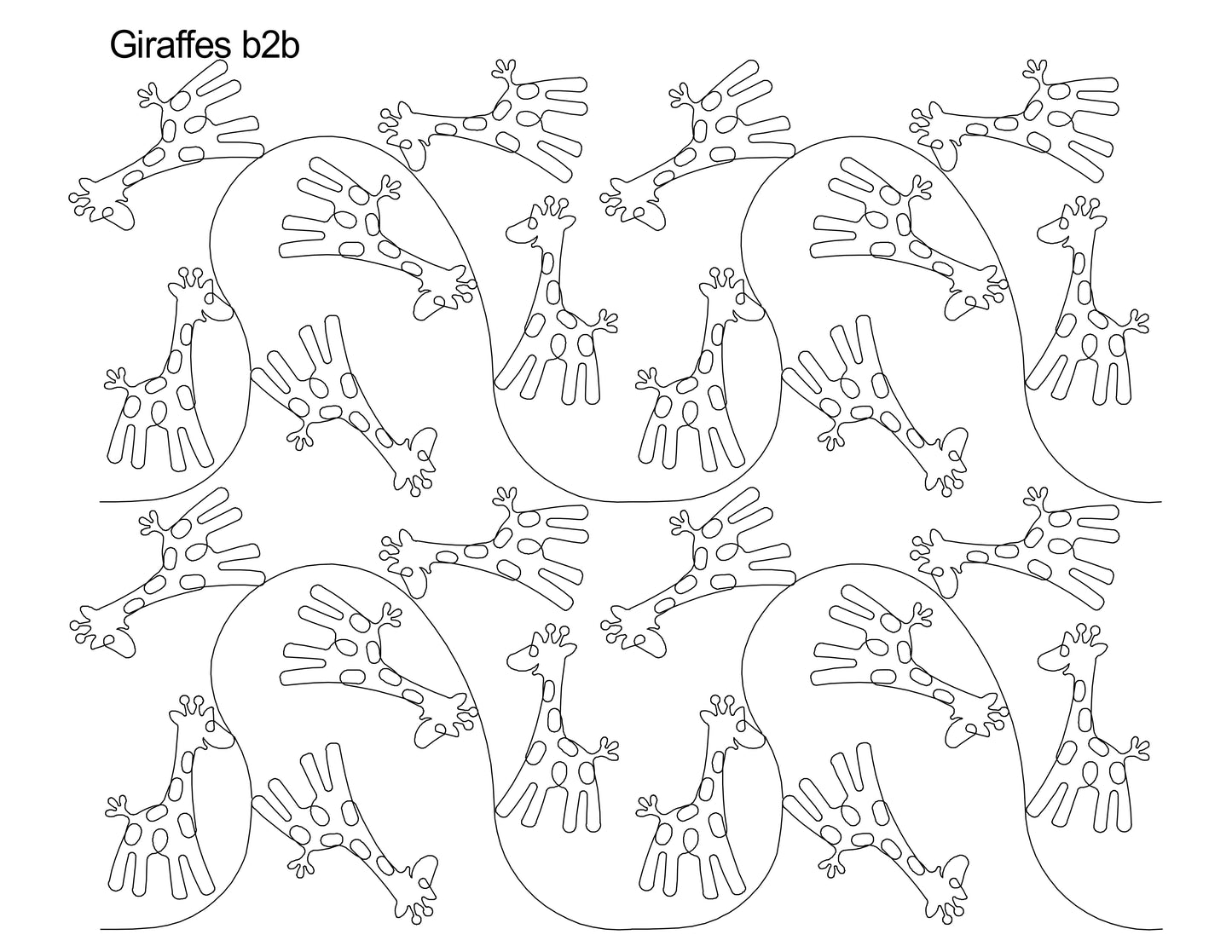 Giraffes b2b