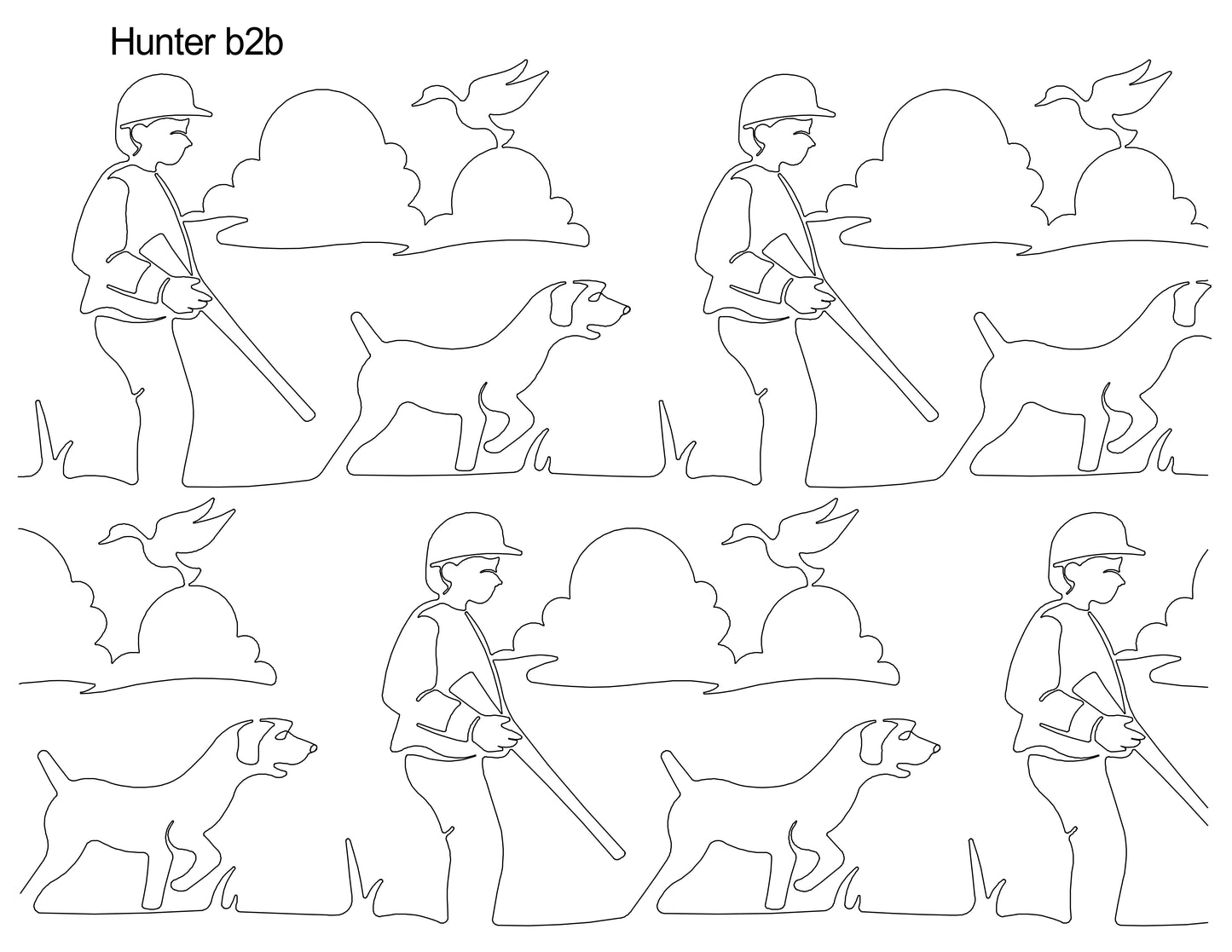 Hunter b2b