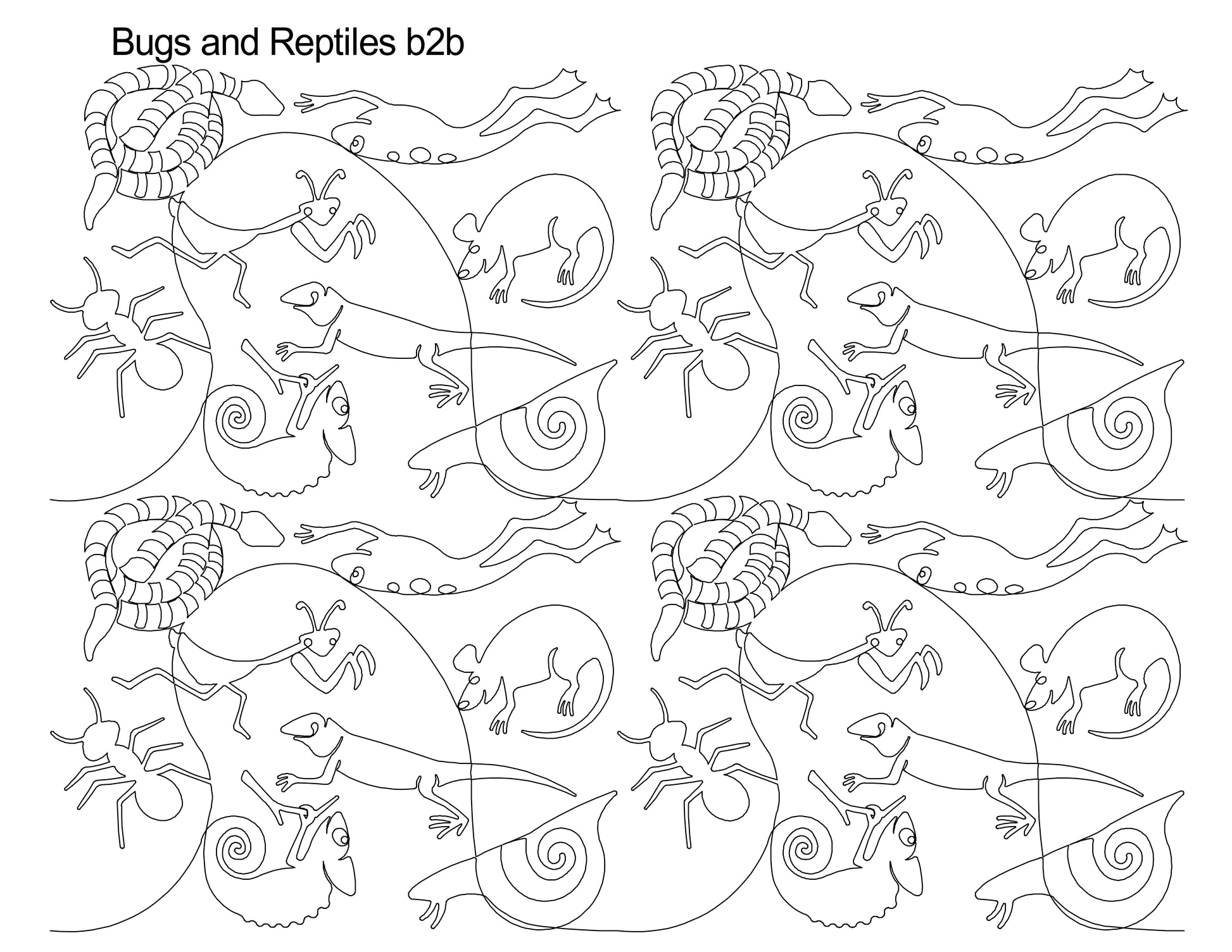 Bugs and Reptiles b2b