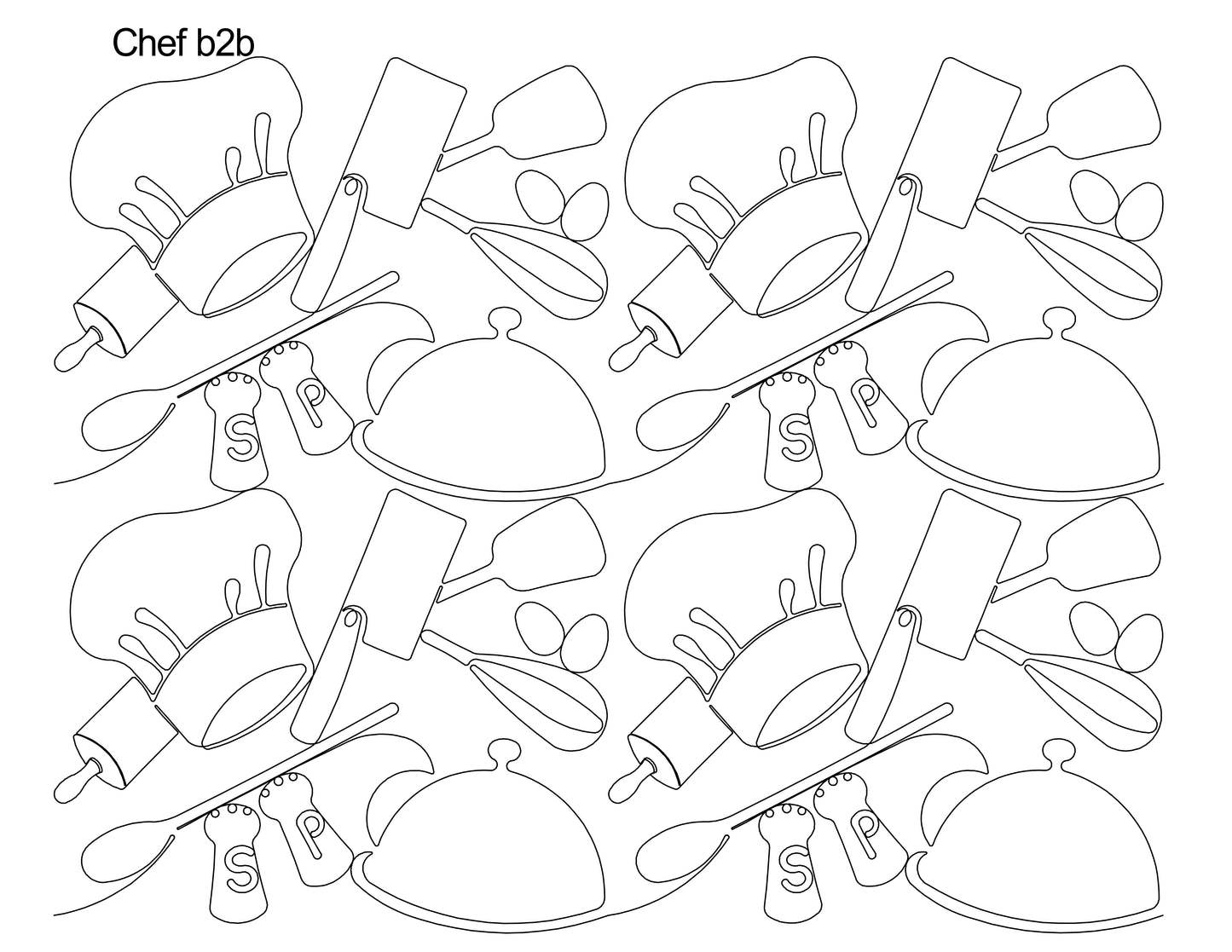 Chef b2b

S P S P

S P S P