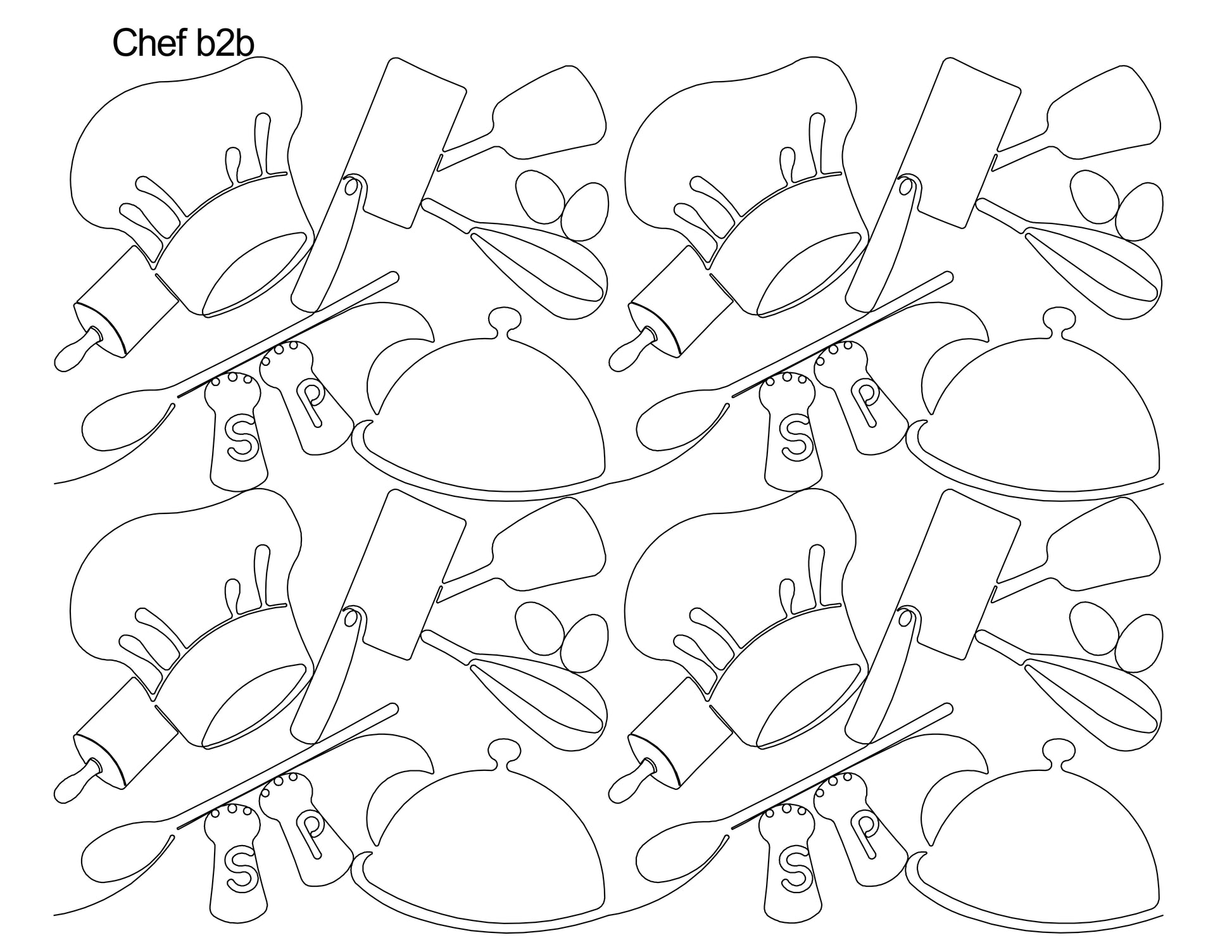 Chef b2b

S P S P

S P S P