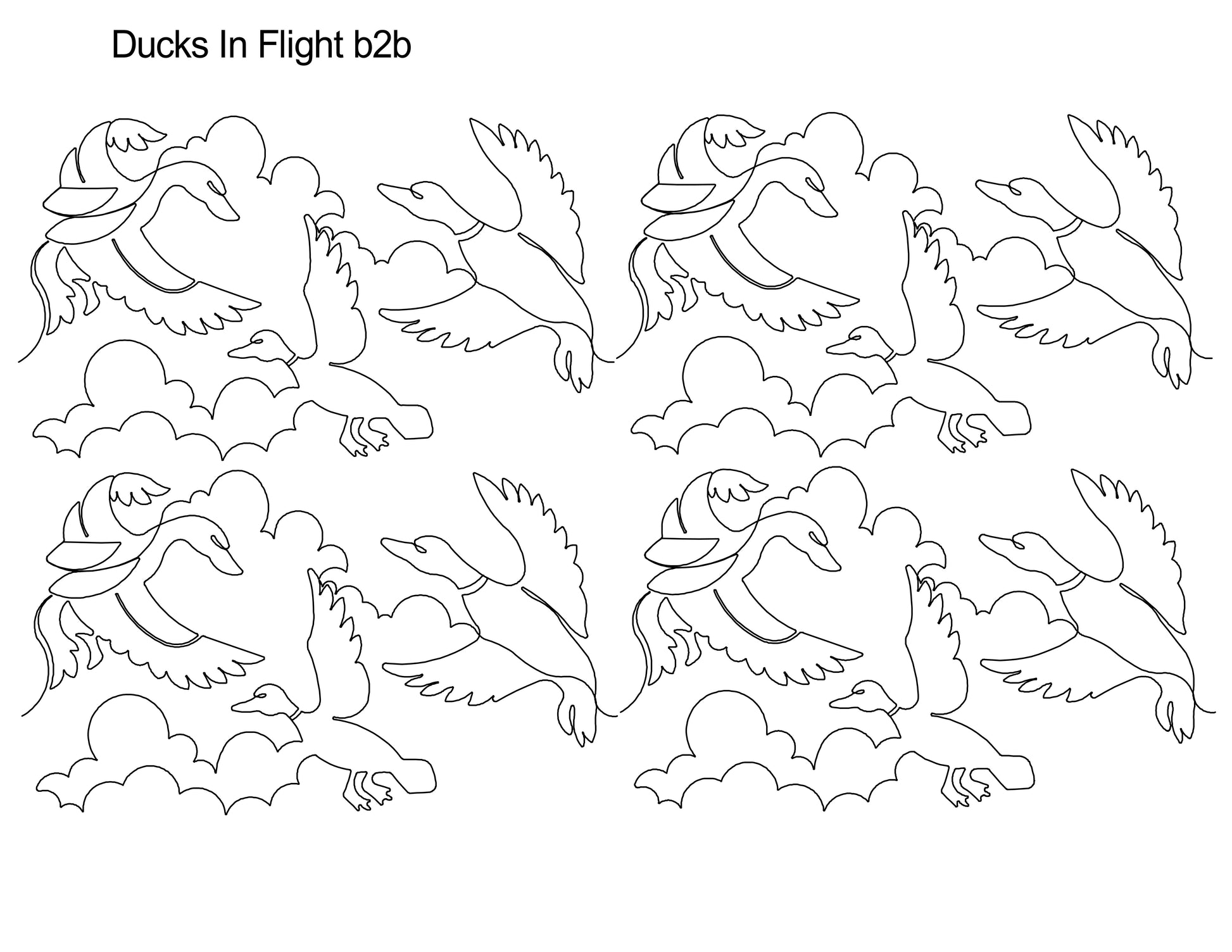 Ducks In Flight b2b