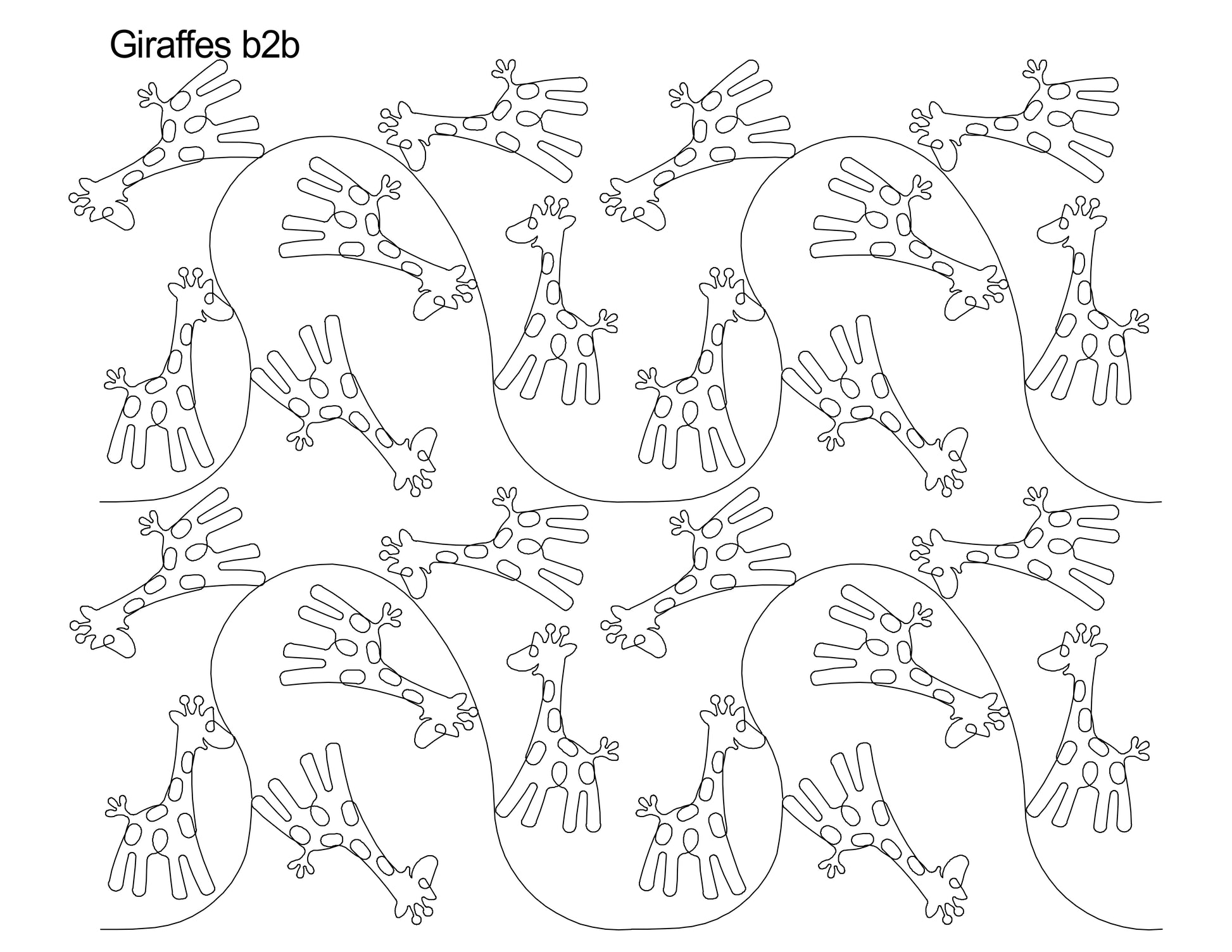 Giraffes b2b