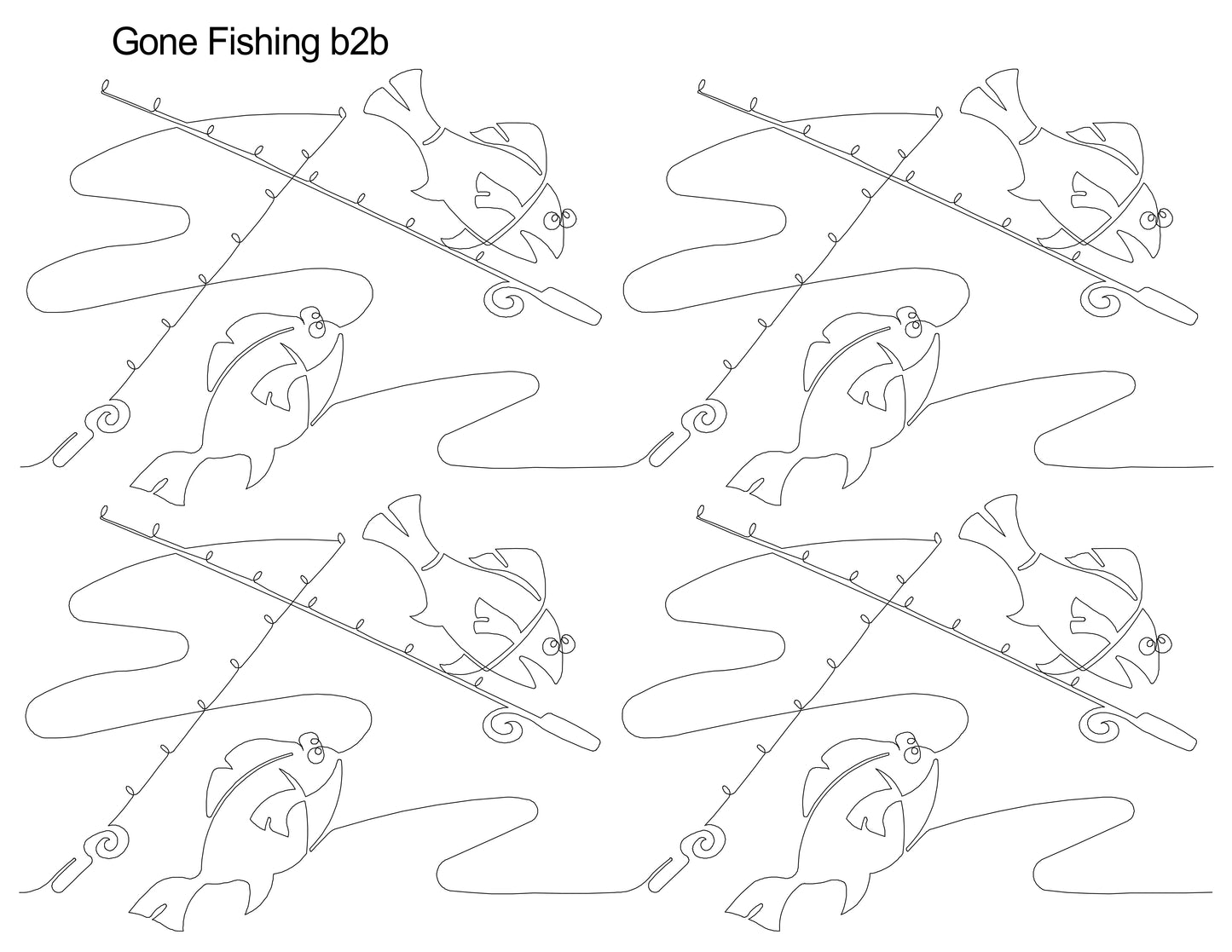 Gone Fishing b2b