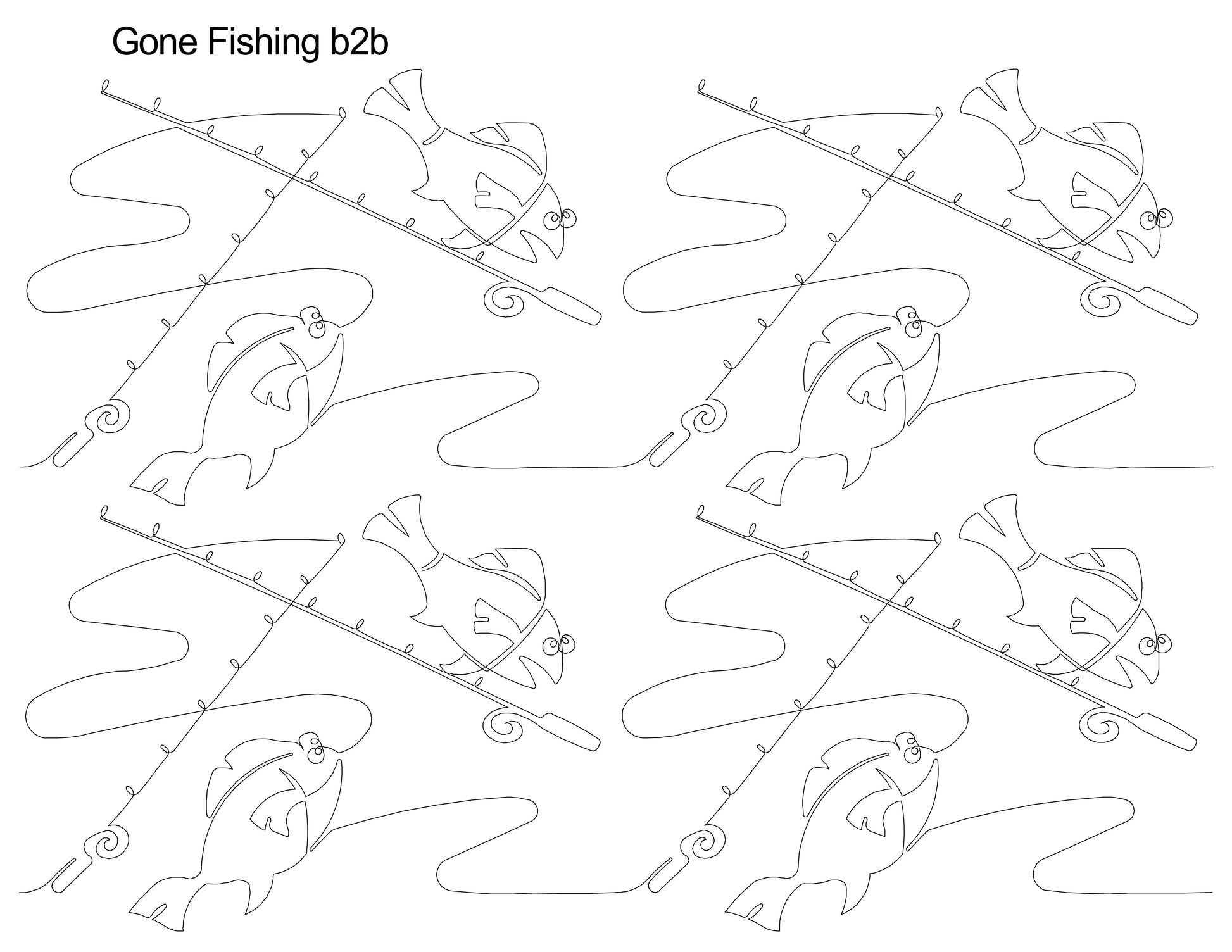 Gone Fishing b2b