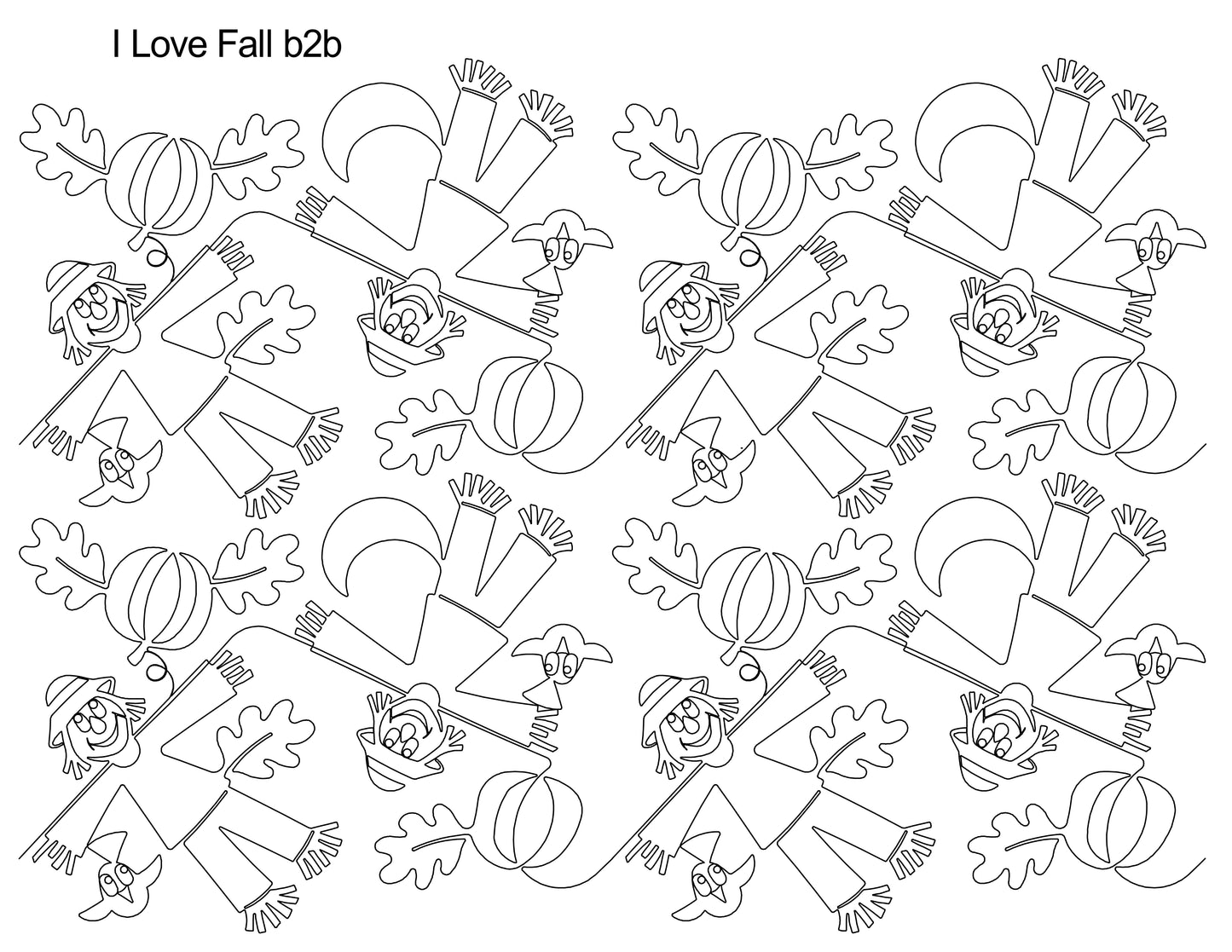 I Love Fall b2b